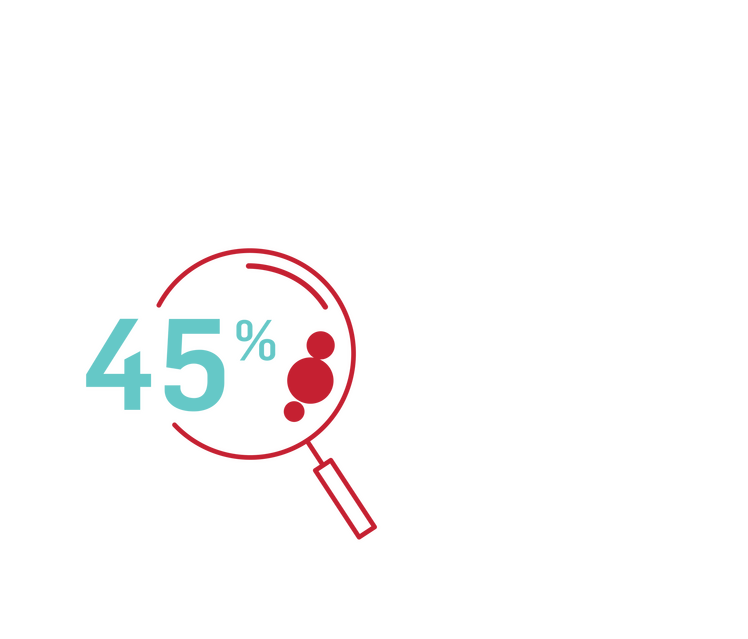 45%